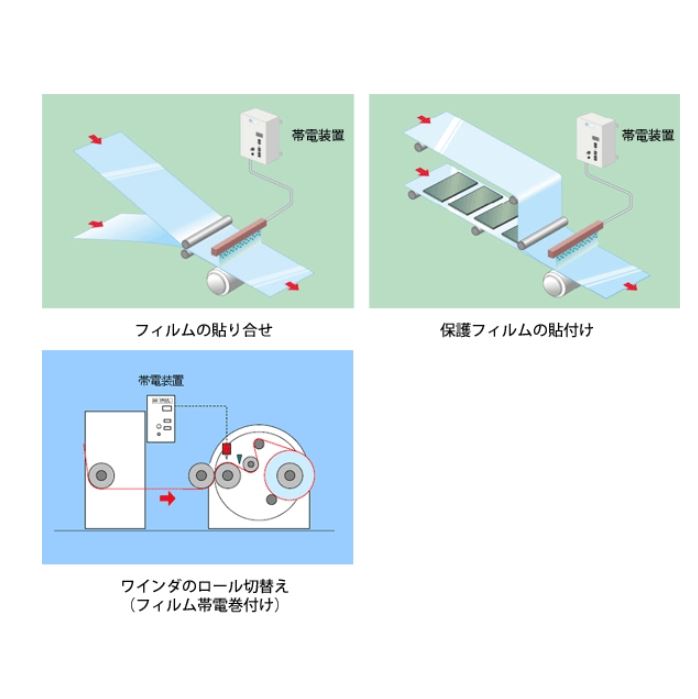 帯電装置

フィルムの貼り合せ

帯電装置

保護フィルムの貼付け

帯電装置

ワインダのロール切替え
（フィルム帯電巻付け）